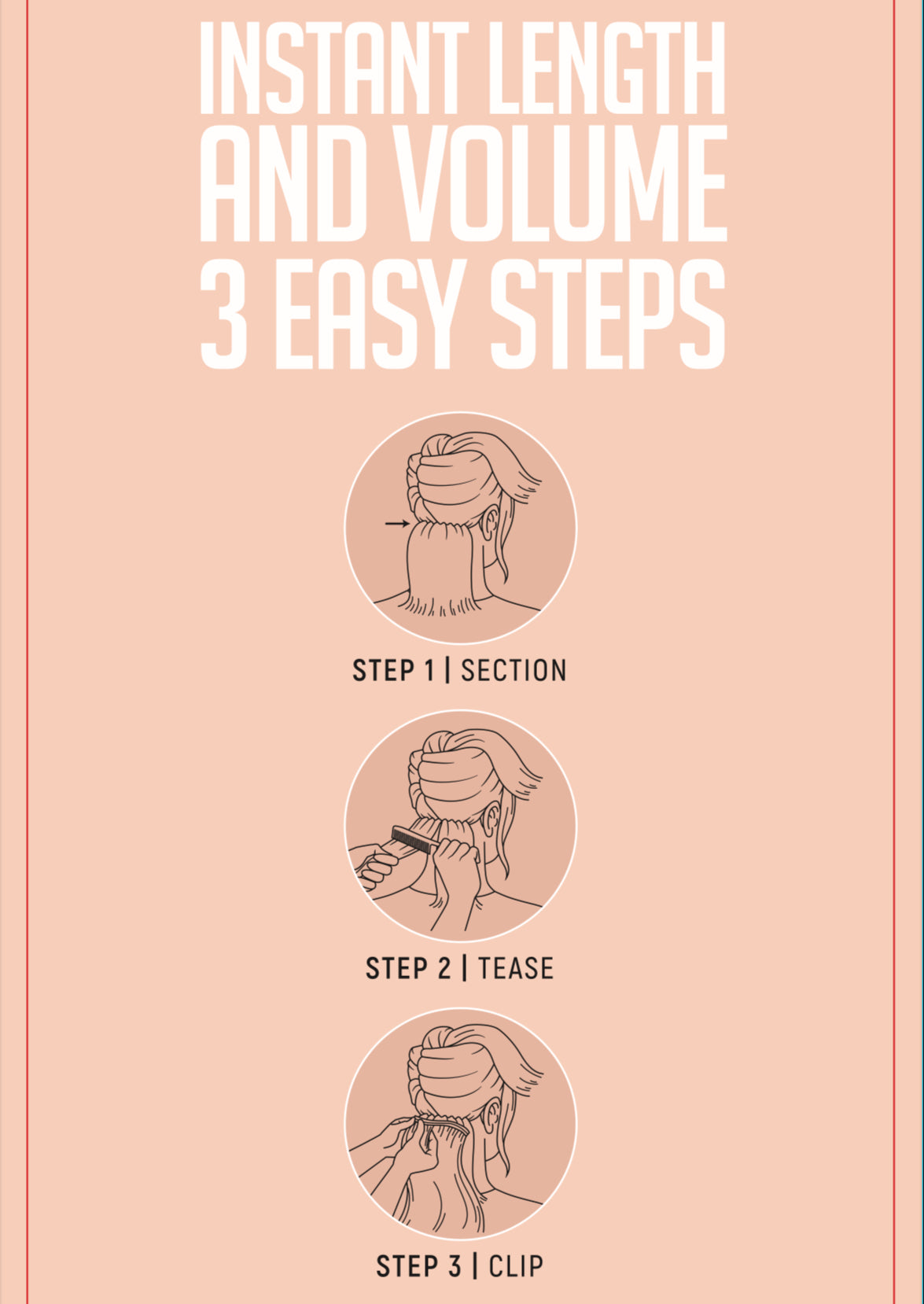 INSTANT LENGTH AND VOLUME 3 EASY STEPS

STEP 1 | SECTION

STEP 2 | TEASE

STEP 3 | CLIP